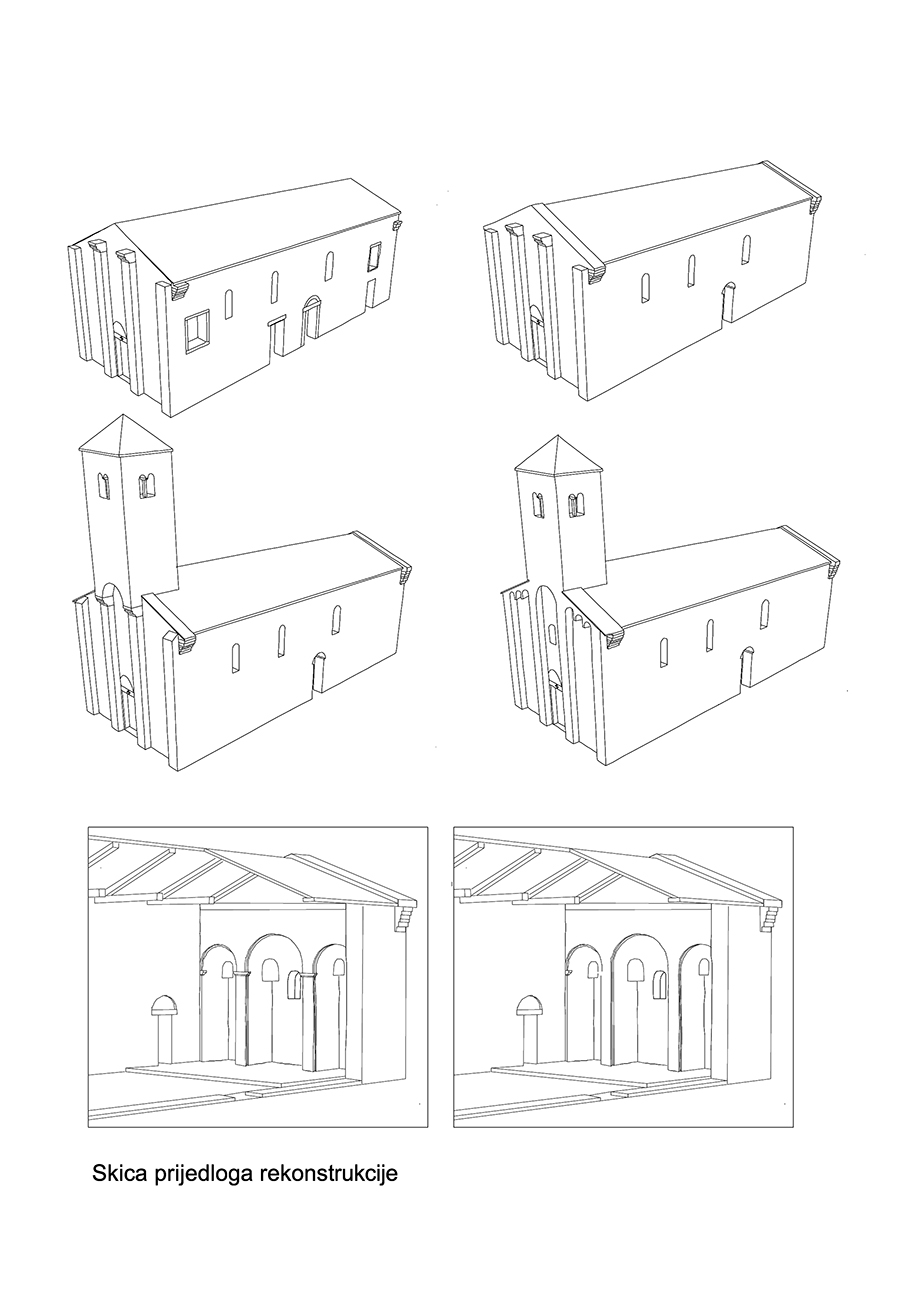 Skica prijedloga rekonstrukcije